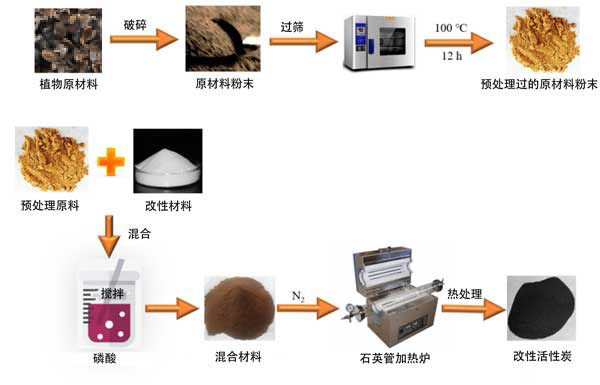 植物原材料

破碎

原材料粉末

过筛

100 ℃

12 h

预处理过的原材料粉末

预处理原料

改性材料

混合

搅拌

磷酸

混合材料

$N_2$

石英管加热炉

热处理

改性活性炭